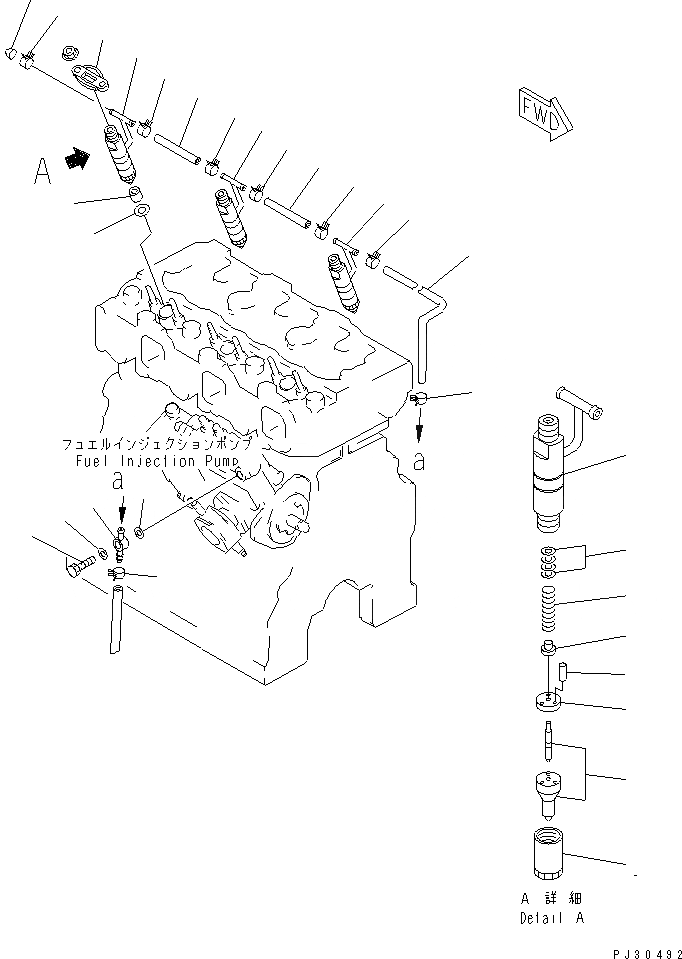 FWD

A

フュエルインジェクションポンプ
Fuel Injection Pump

a

a

A 詳細
Detail A

PJ30492