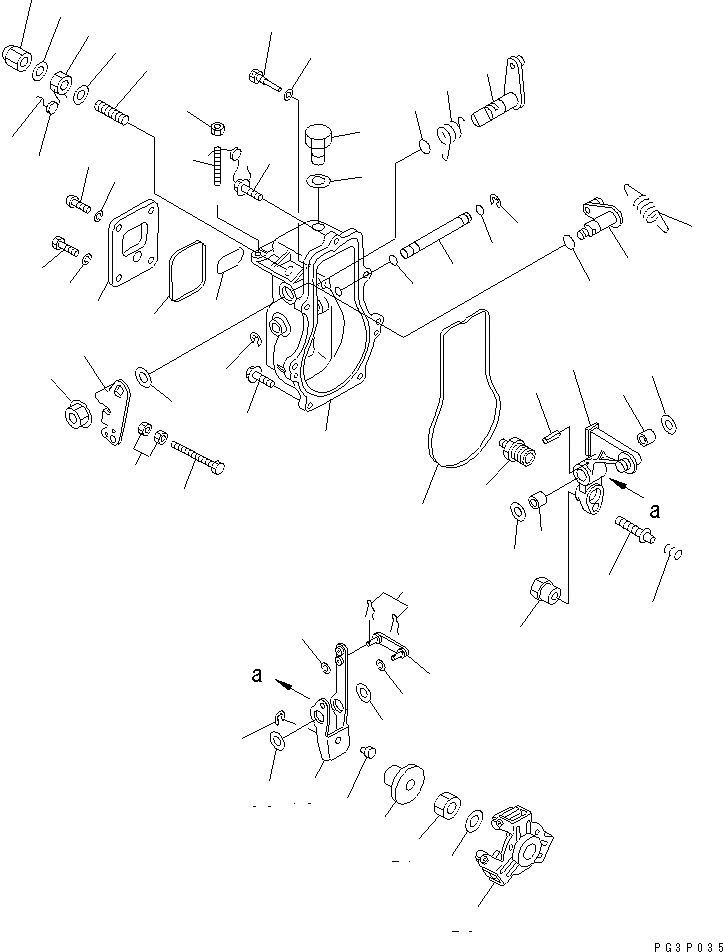 a

a

PG3P035