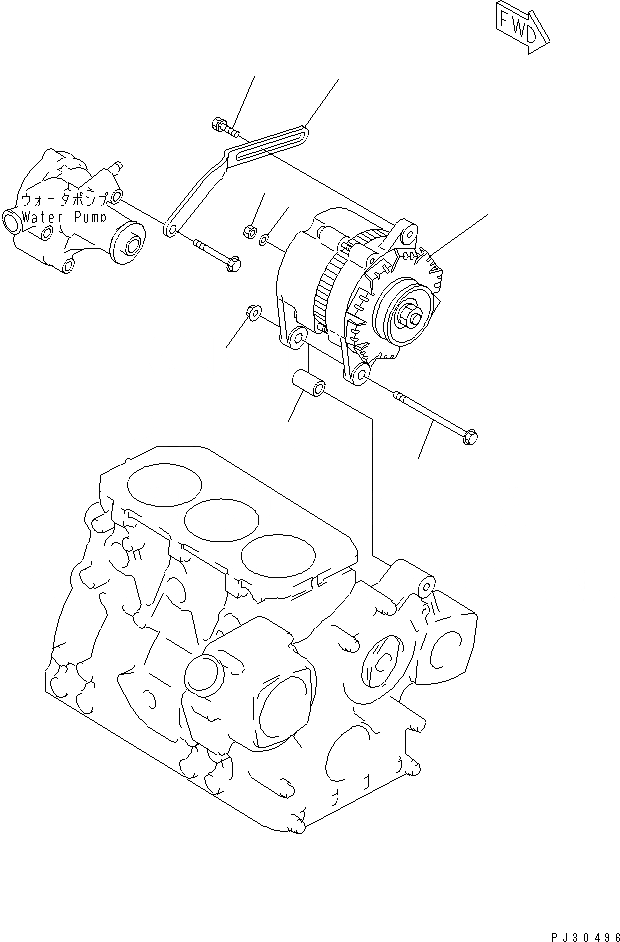 FWD

ウォータポンプ
Water Pump

PJ30496