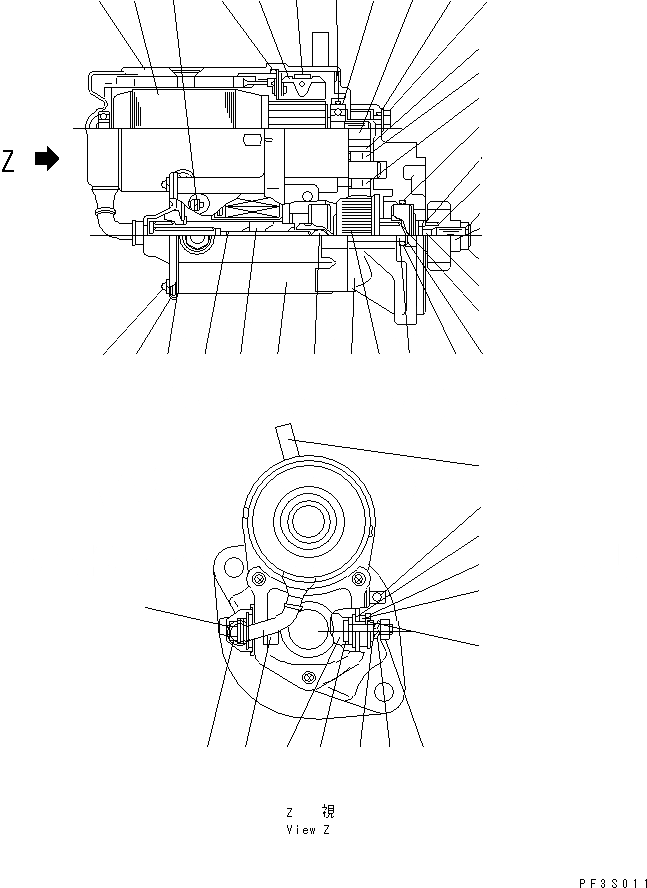 Z

Z 視
View Z

PF3S011