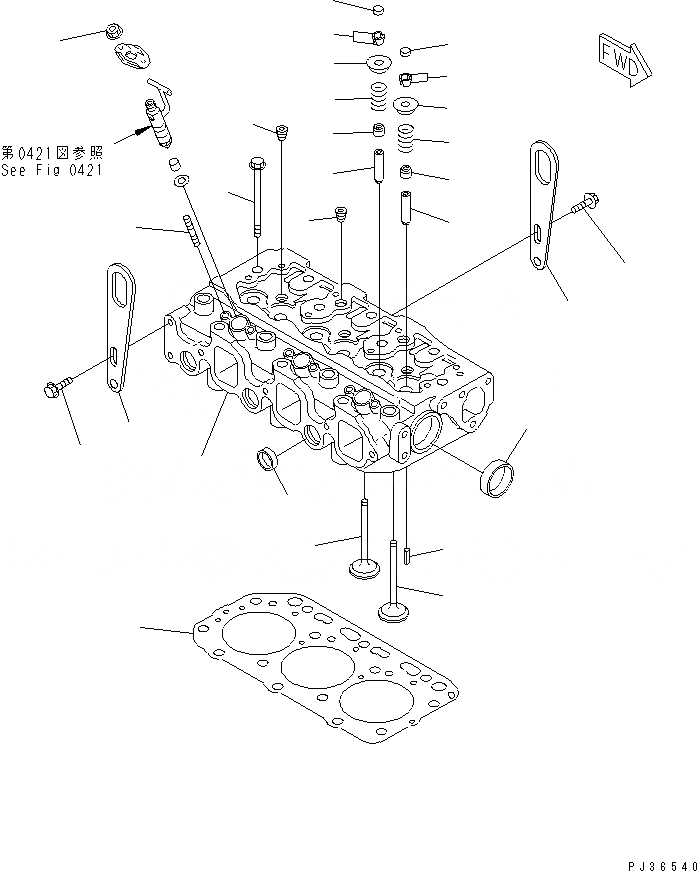 FWD

第0421図参照
See Fig 0421

PJ36540