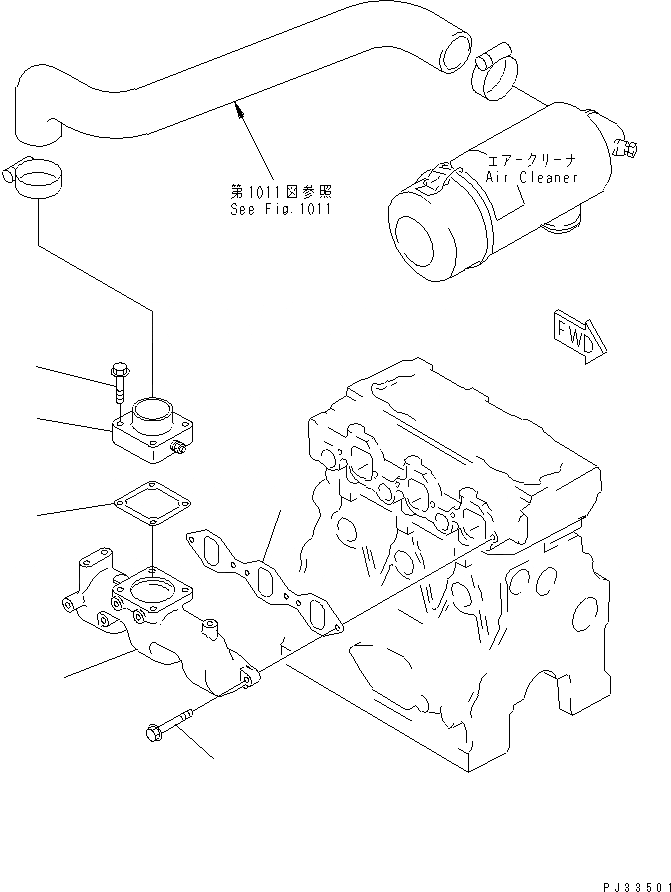 第1011図参照
See Fig.1011

エアークリーナ
Air Cleaner

FWD

PJ33501