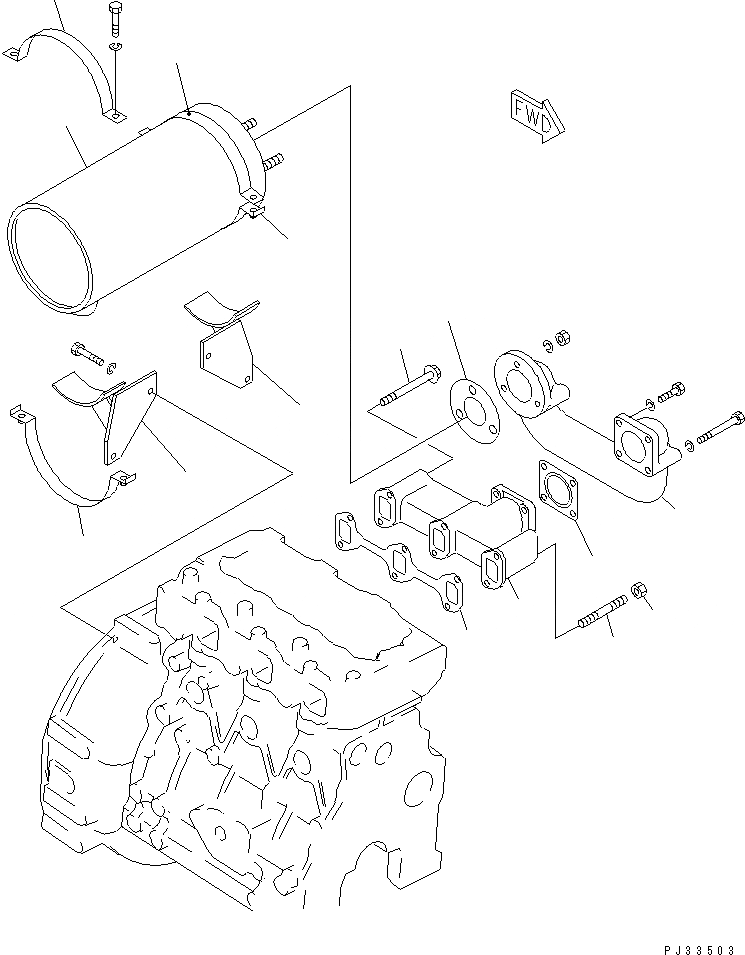 FWD

PJ33503