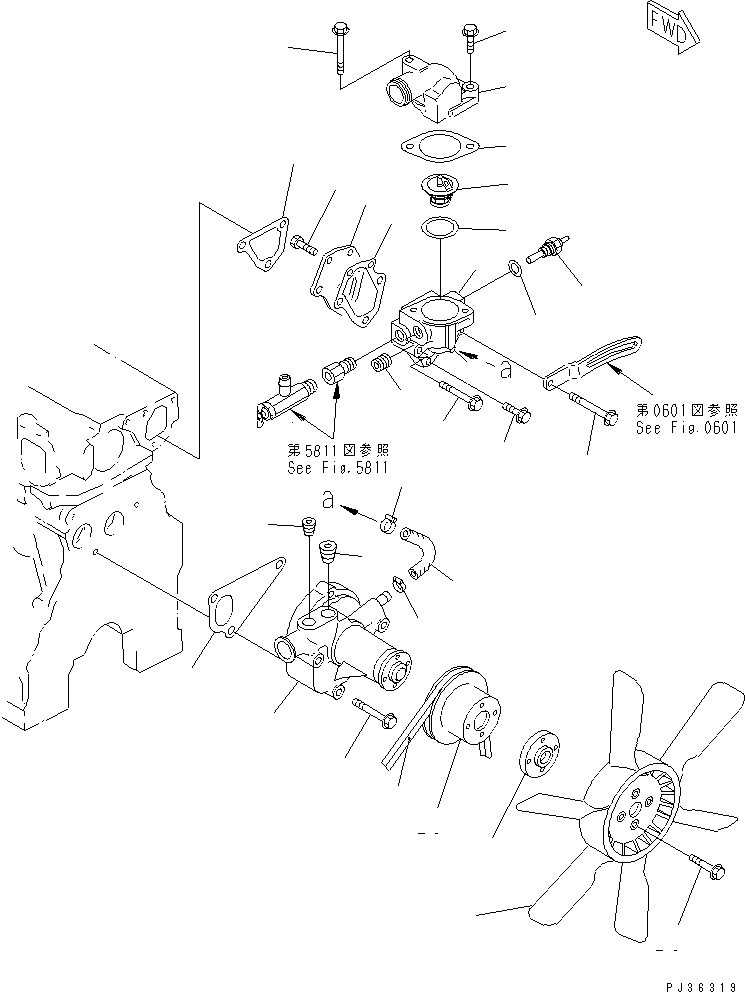 FWD

a

第0601図参照
See Fig.0601

第5811図参照
See Fig.5811

a

PJ36319