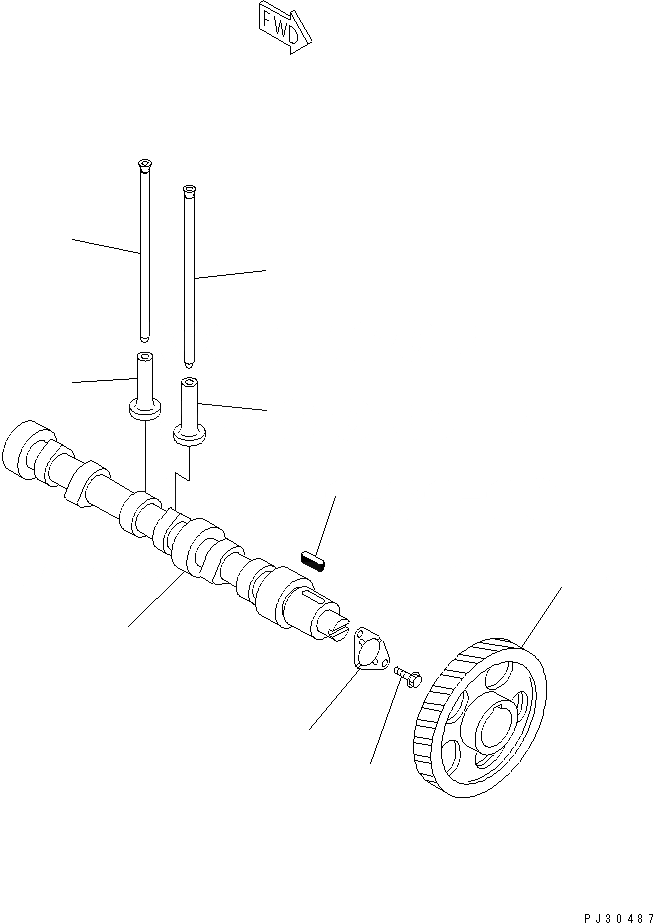 FWD

PJ30487