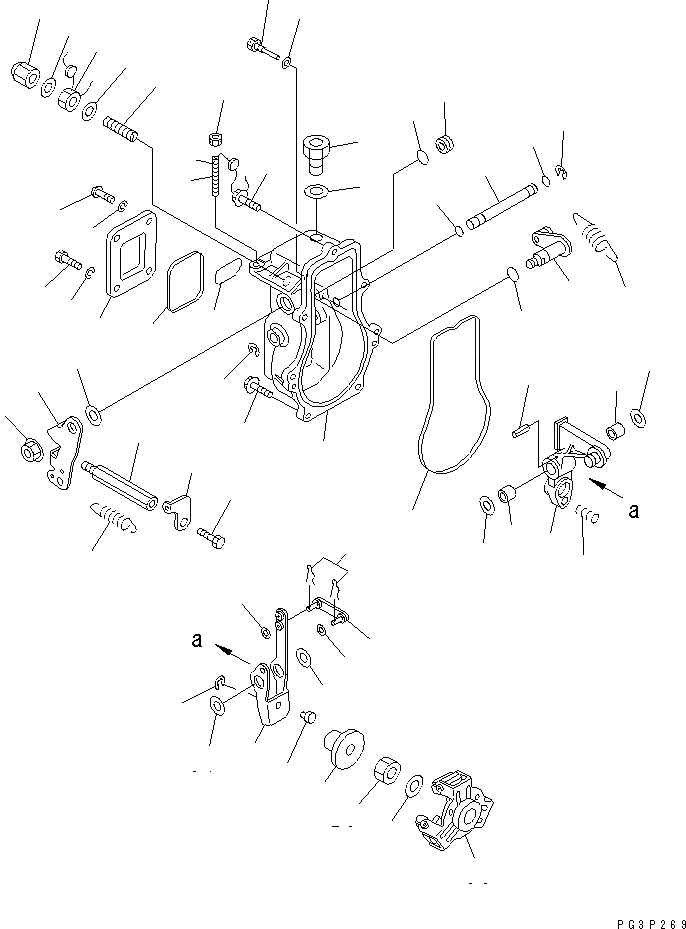 a

a

PG3P269