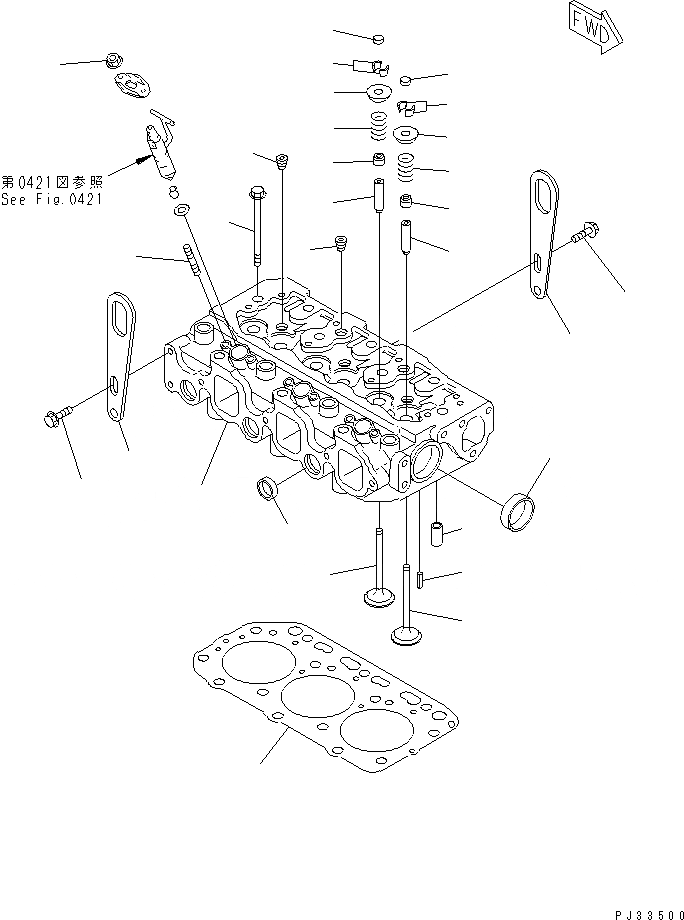 FWD

第0421図参照
See Fig.0421

PJ33500