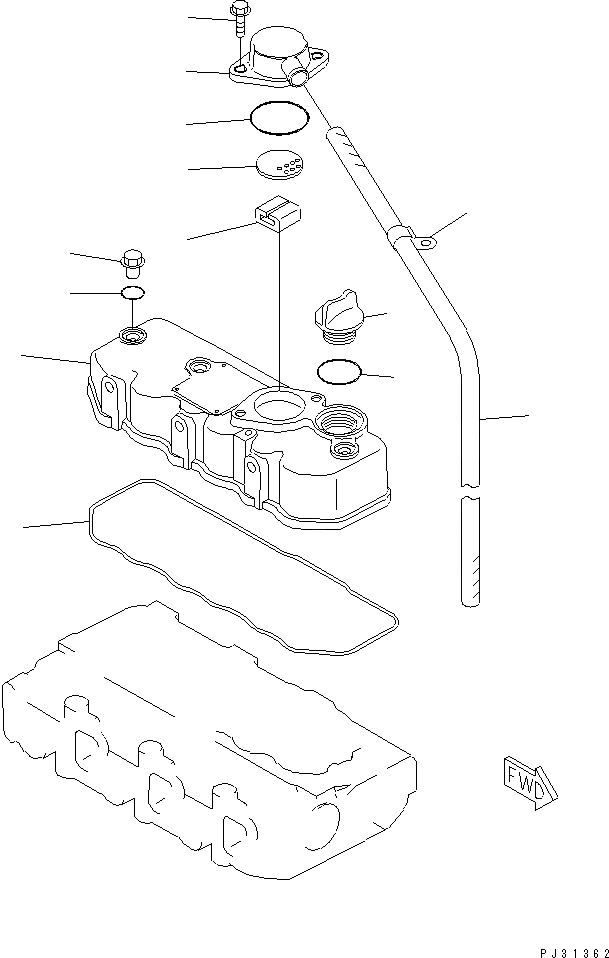 FWD

PJ31362