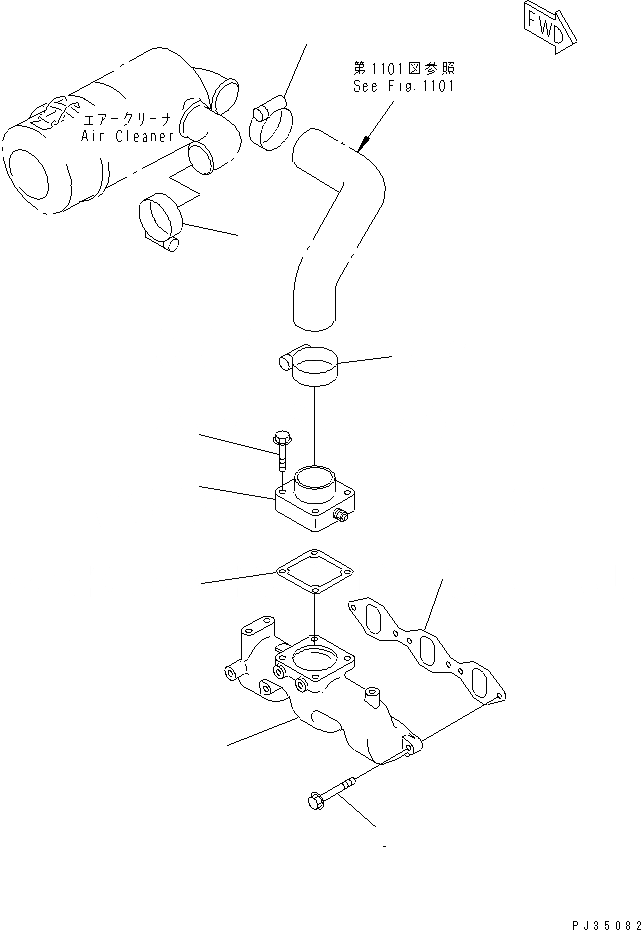 FWD

第1101図参照
See Fig.1101

エアークリーナ
Air Cleaner

PJ35082