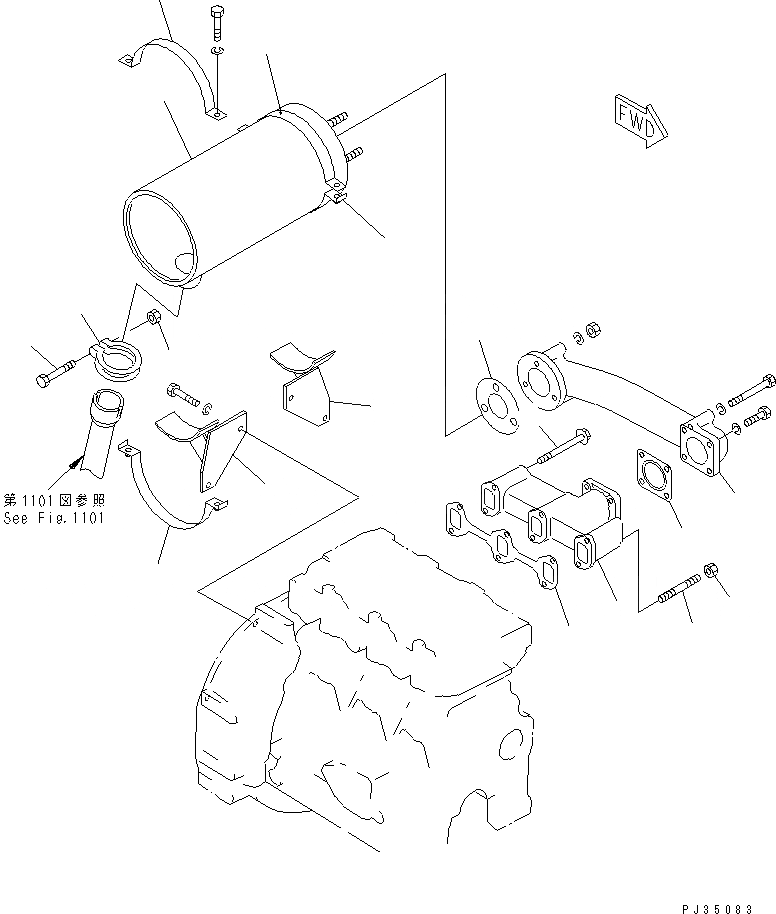 FWD

第1101図参照
See Fig.1101

PJ35083