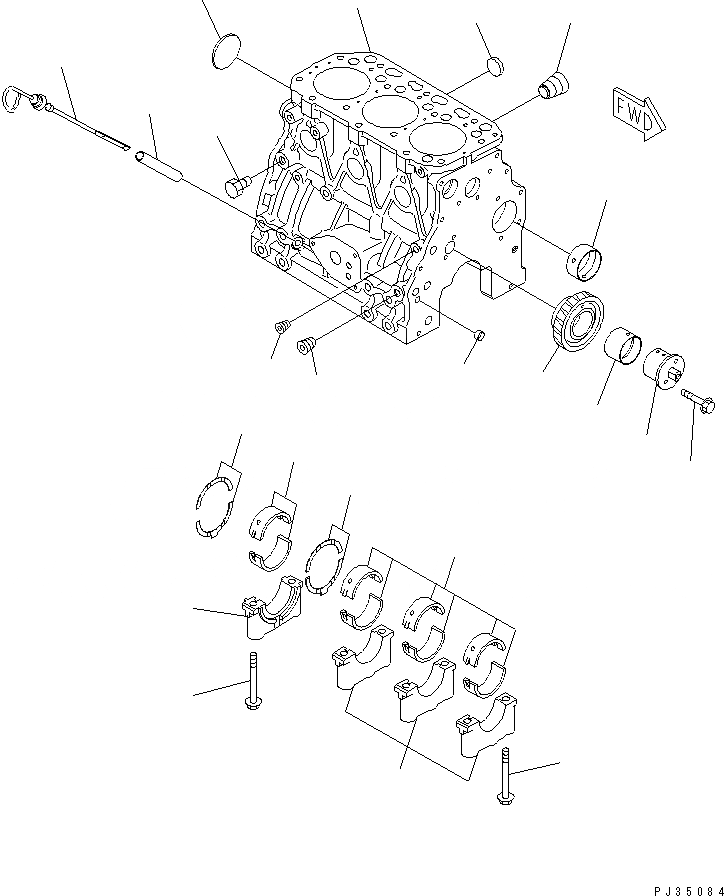 FWD

PJ35084