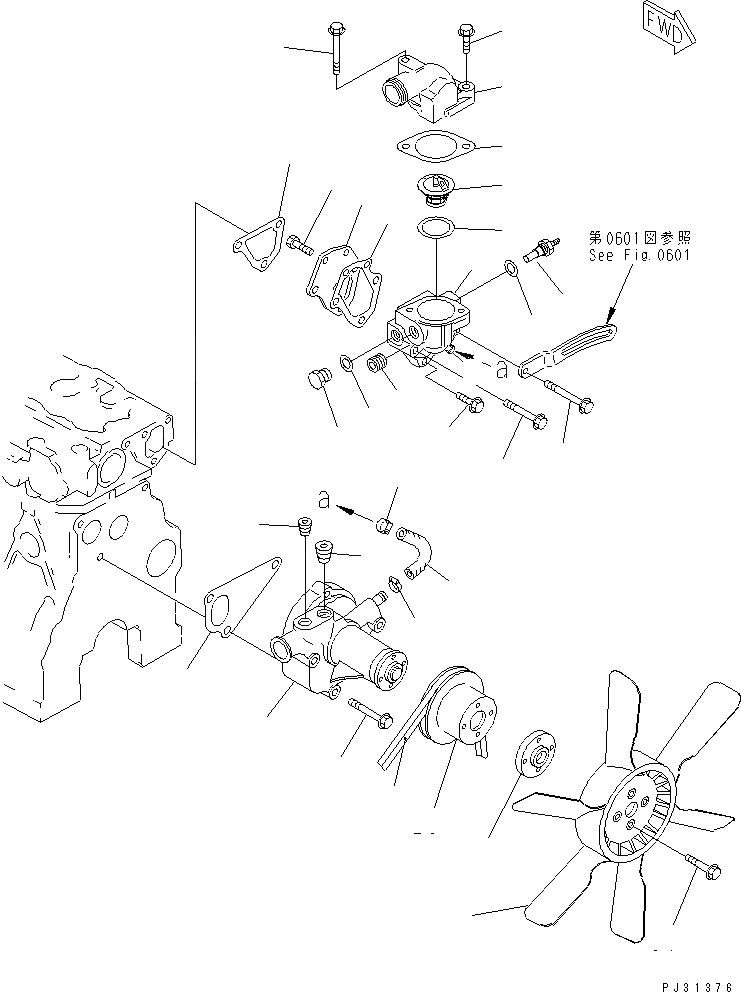 FWD

第0601図参照
See Fig.0601

a

a

PJ31376