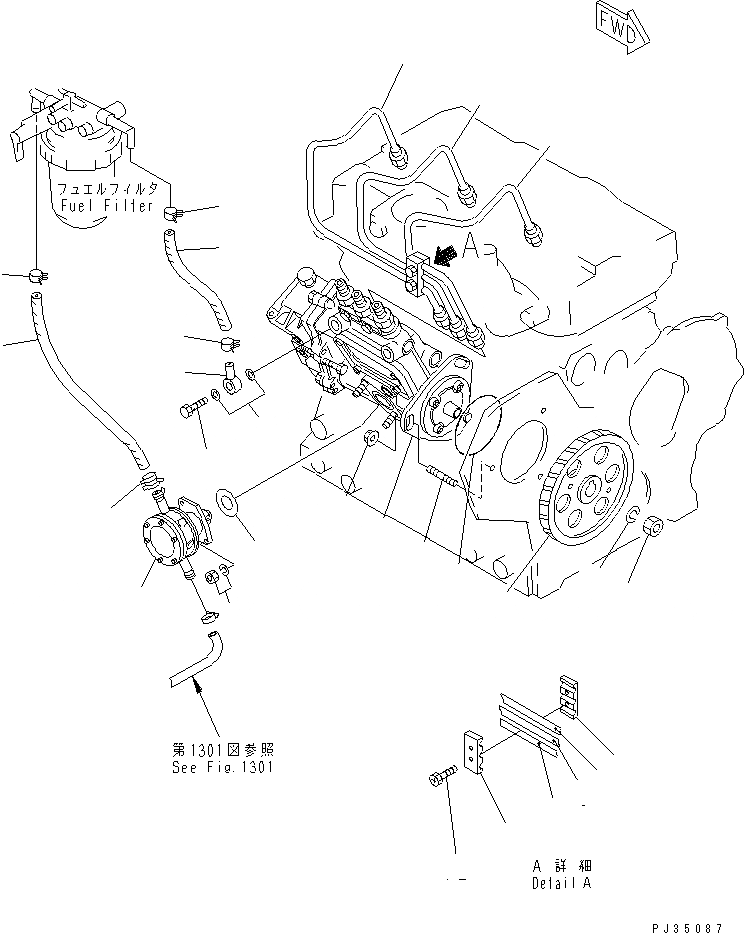 FWD

フュエルフィルタ
Fuel Filter

A

第1301図参照
See Fig.1301

A 詳細
Detail A

PJ35087