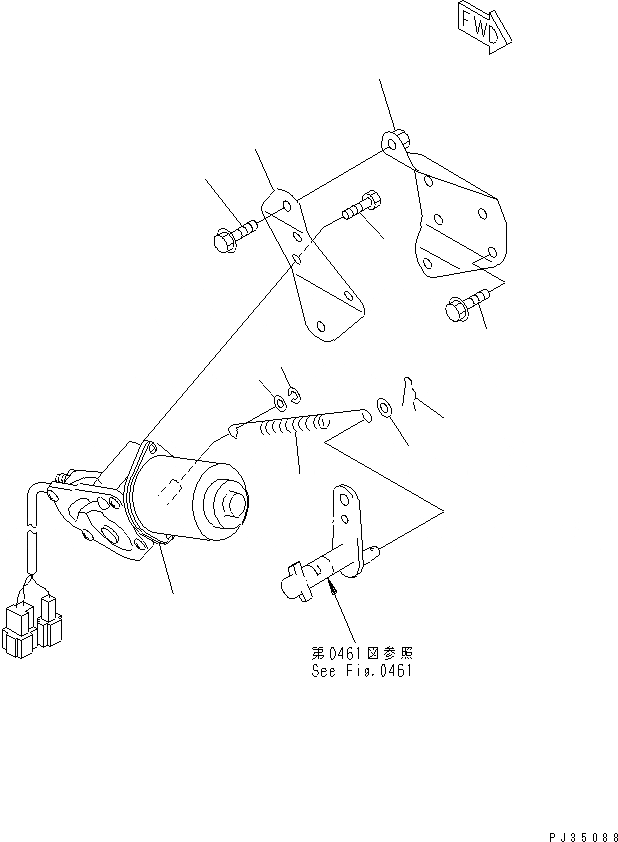 FWD

第0461図参照
See Fig.0461

PJ35088