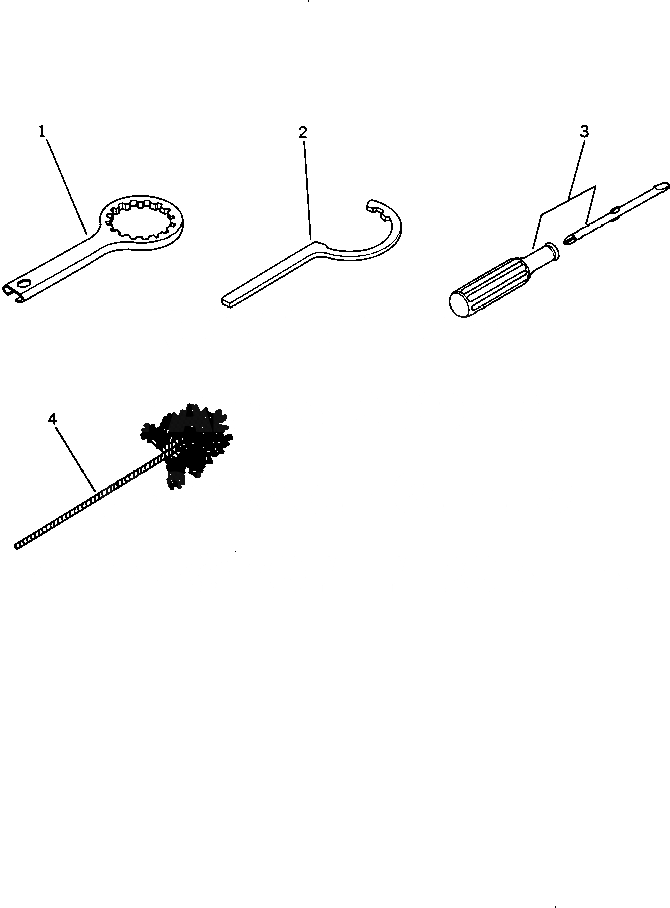 1
2
3
4