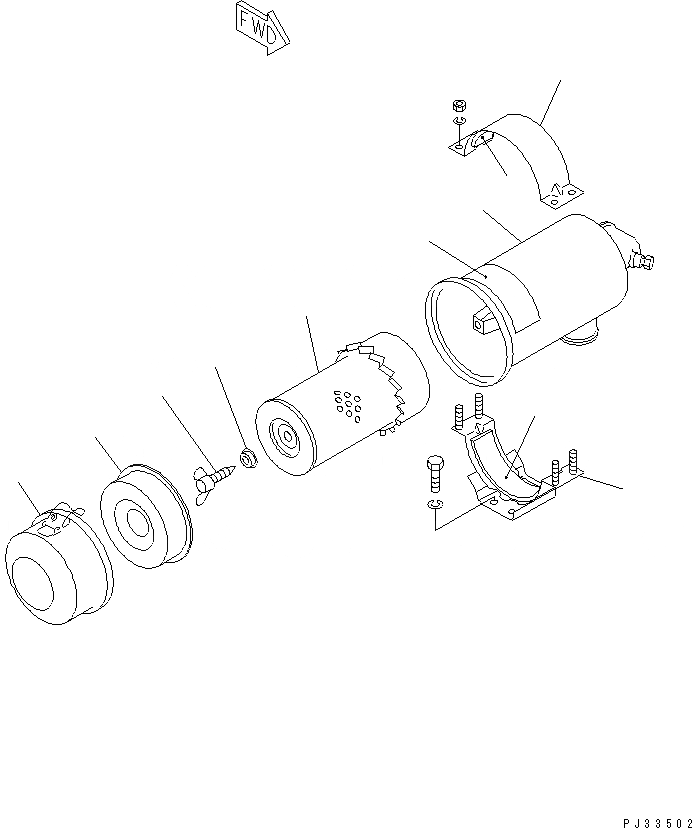 FWD

PJ33502