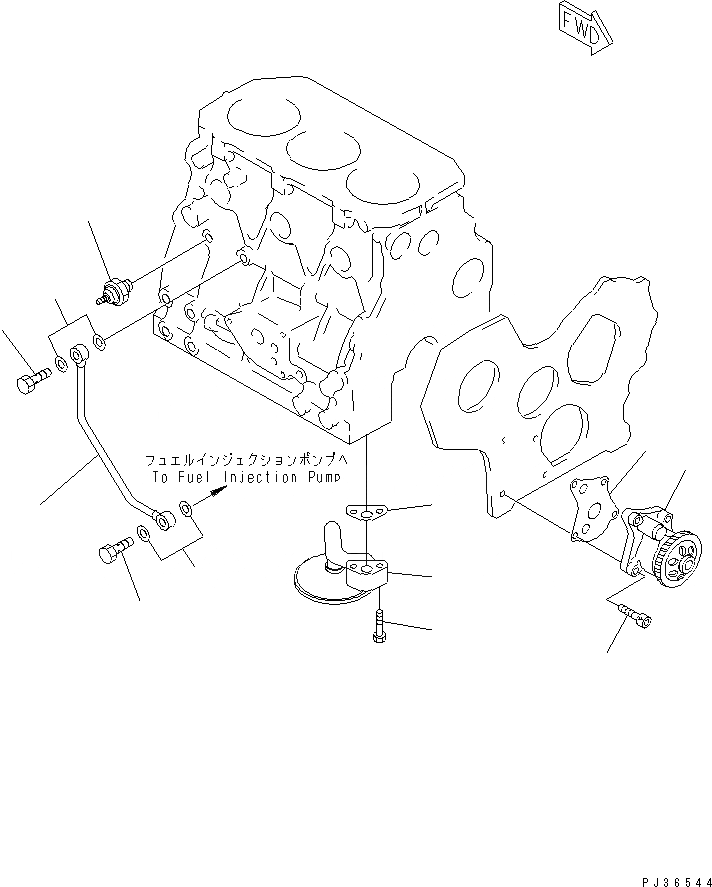 FWD

フュエルインジェクションポンプへ
To Fuel Injection Pump

PJ36544