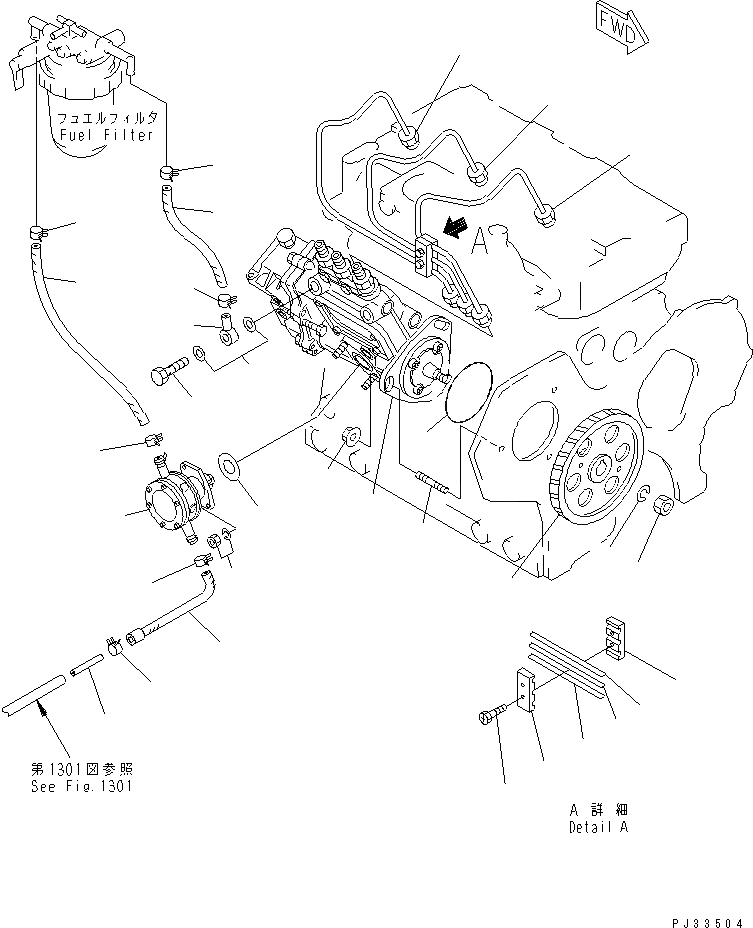 FWD

フュエルフィルタ
Fuel Filter

A

第1301図参照
See Fig.1301

A 詳細
Detail A

PJ33504