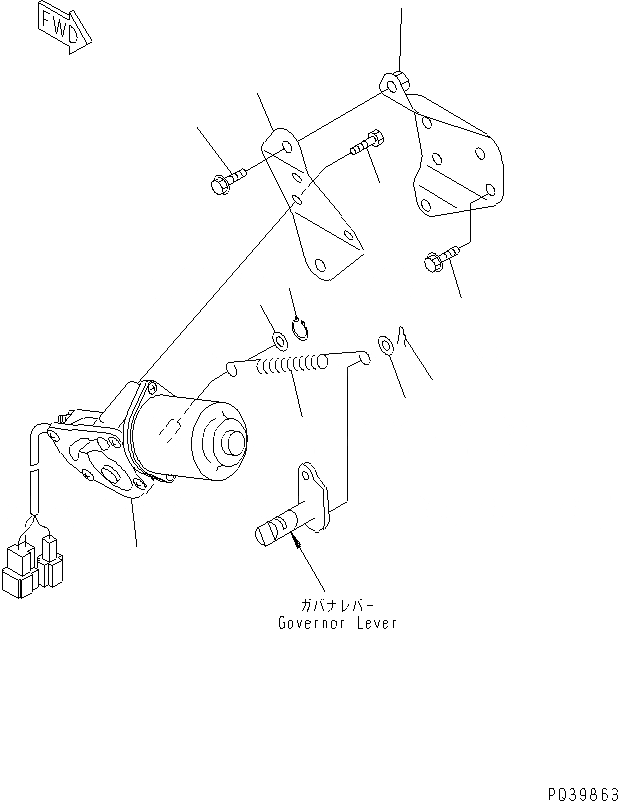 FWD

ガバナレバー
Governor Lever

PQ39863