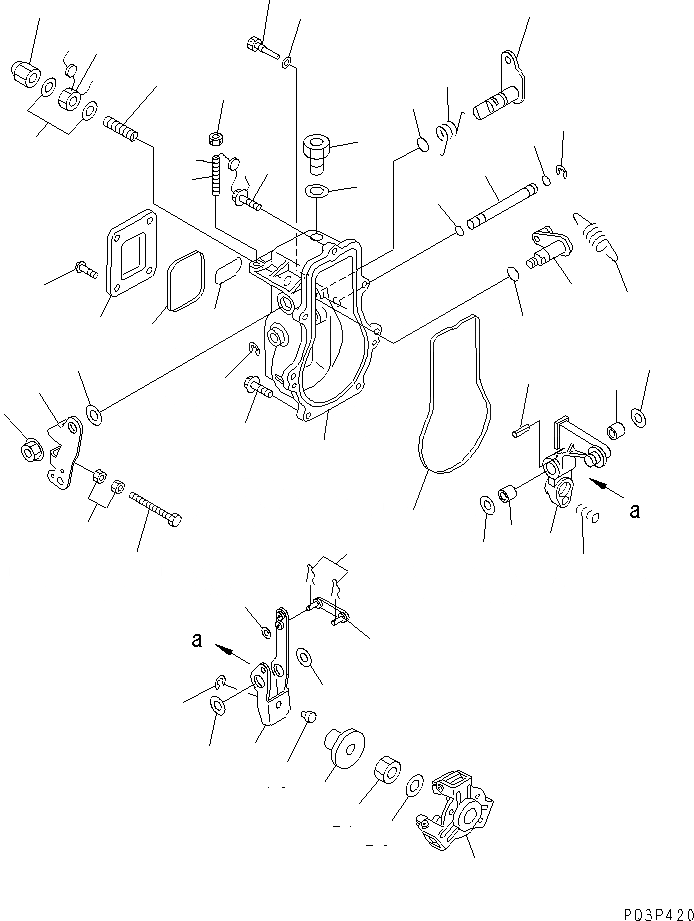 a

a

P03P420