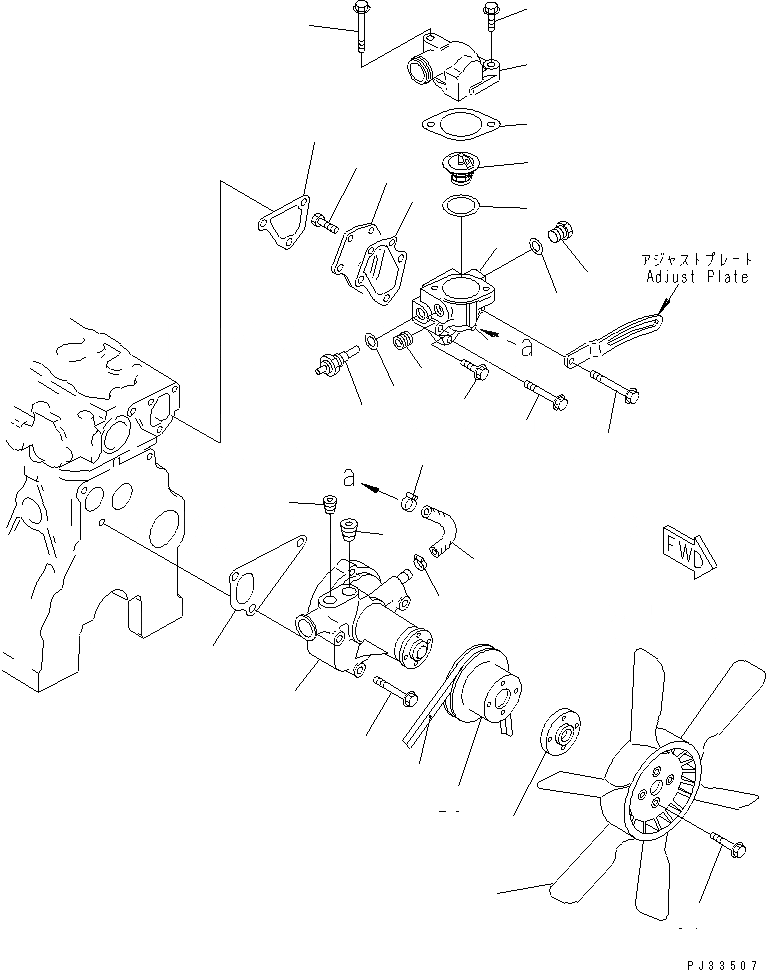 アジャストプレート
Adjust Plate

a

a

FWD

PJ33507