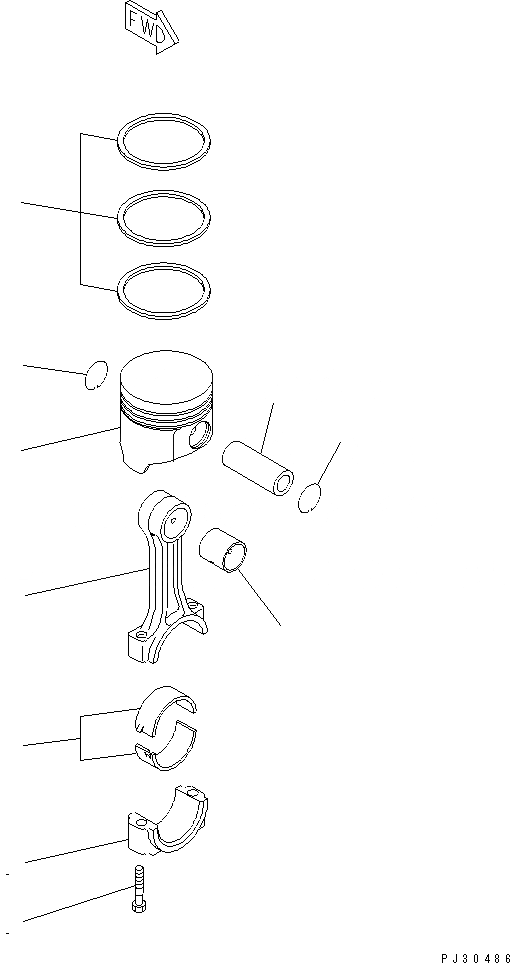 FWD

PJ30486