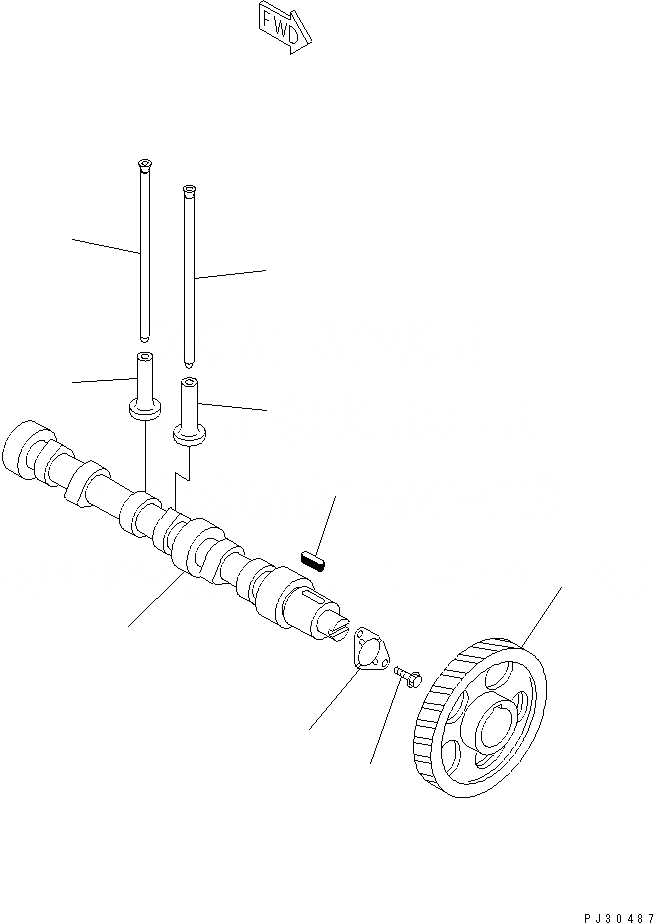 FWD

PJ30487