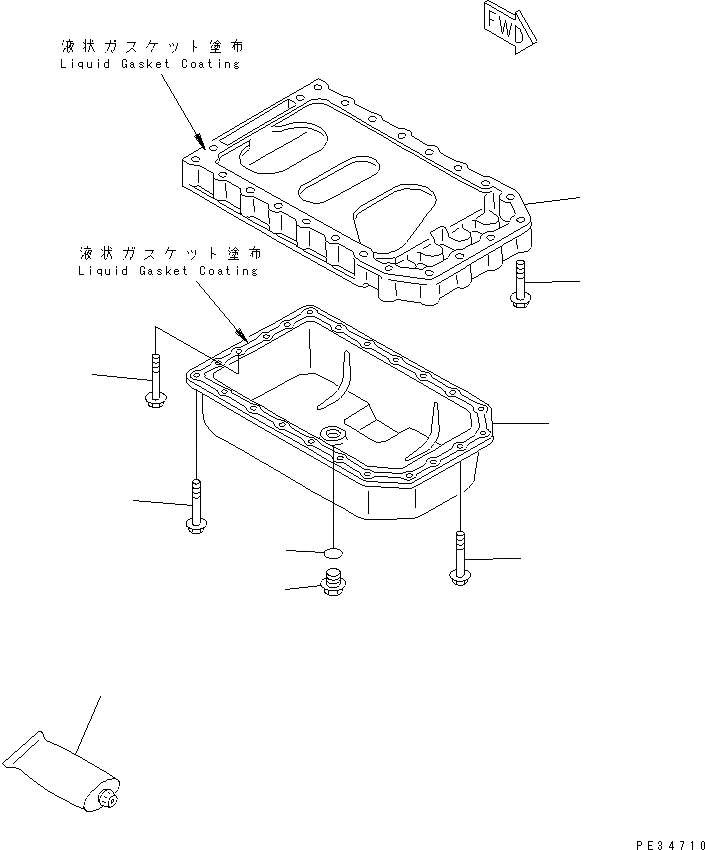 FWD

液状ガスケット塗布
Liquid Gasket Coating

液状ガスケット塗布
Liquid Gasket Coating

PE34710