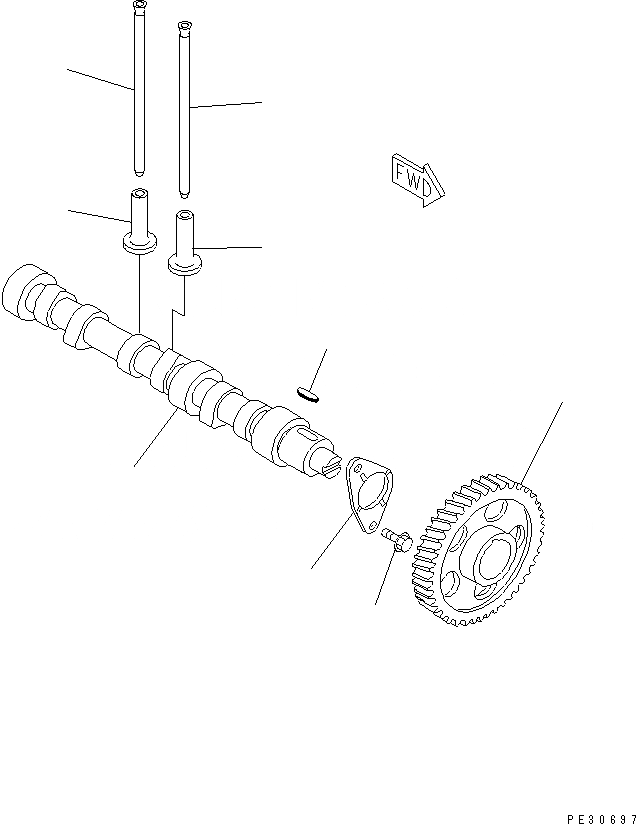 FWD

PE30697