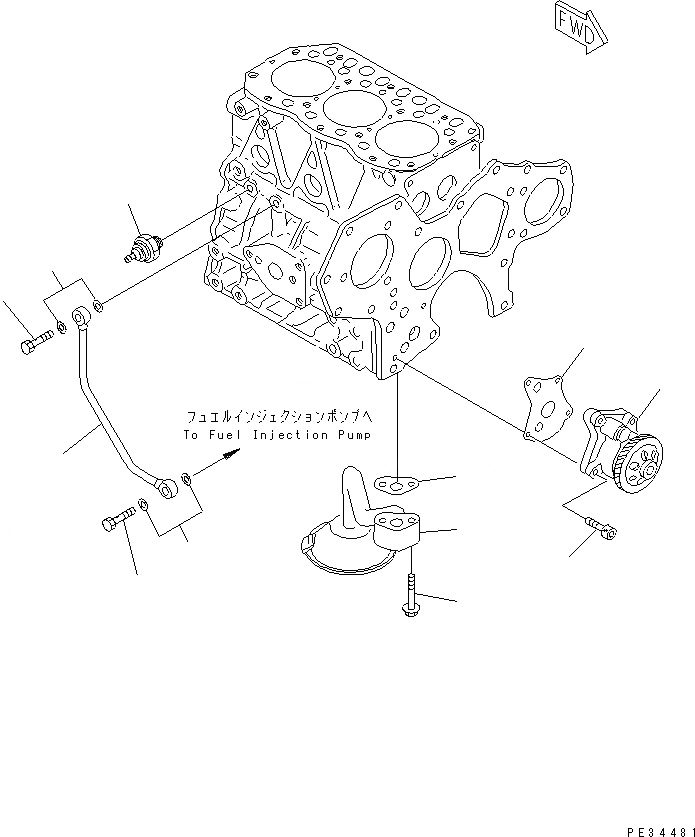 FWD

フュエルインジェクションポンプへ
To Fuel Injection Pump

PE34481