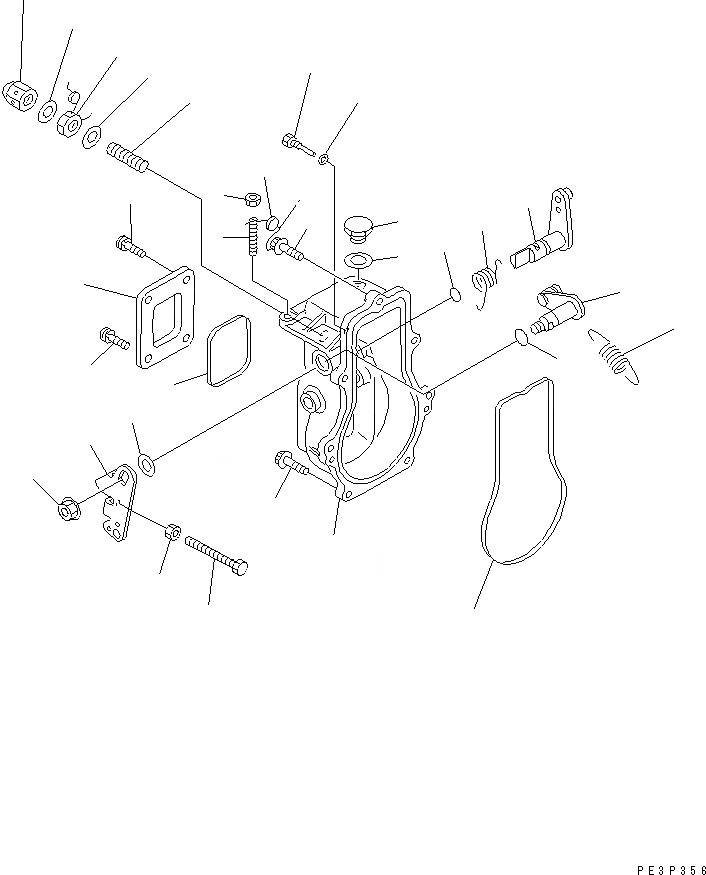 PE3P356