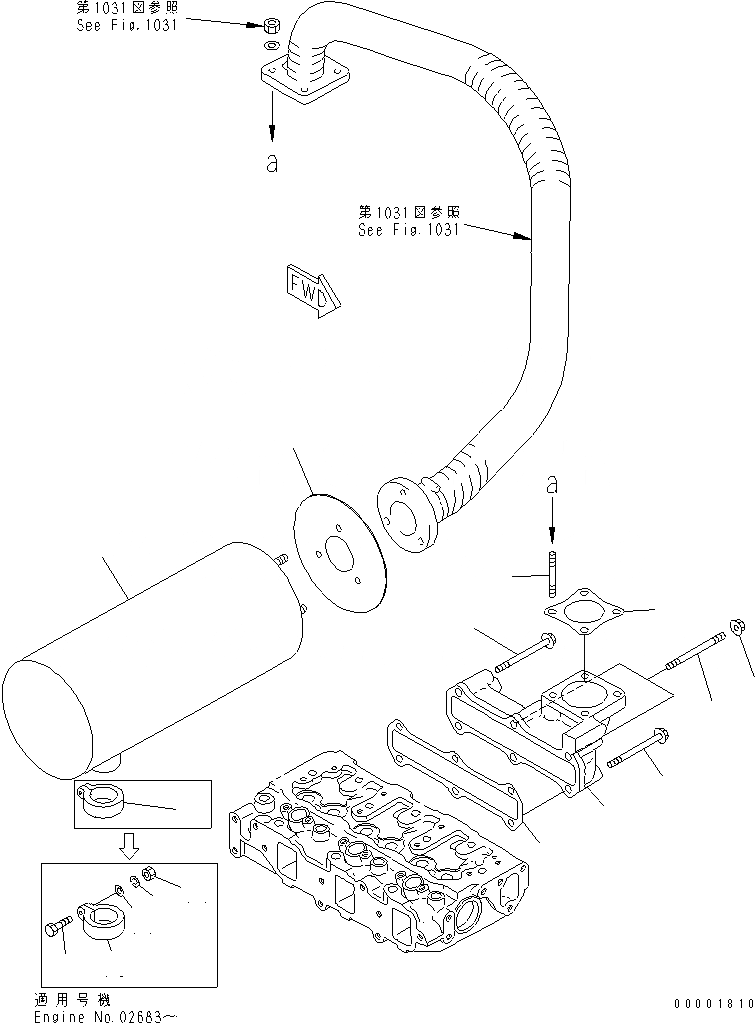 第1031図参照
See Fig.1031

a

第1031図参照
See Fig.1031

FWD

a

適用号機
Engine No.02683~

00001810