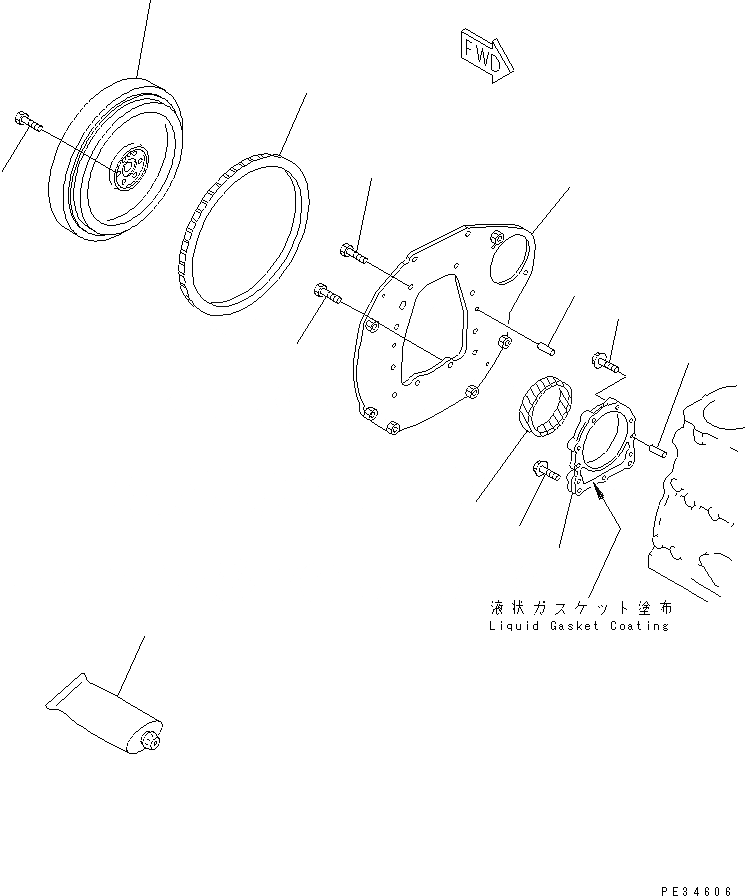 FWD

液状ガスケット塗布
Liquid Gasket Coating

PE34606