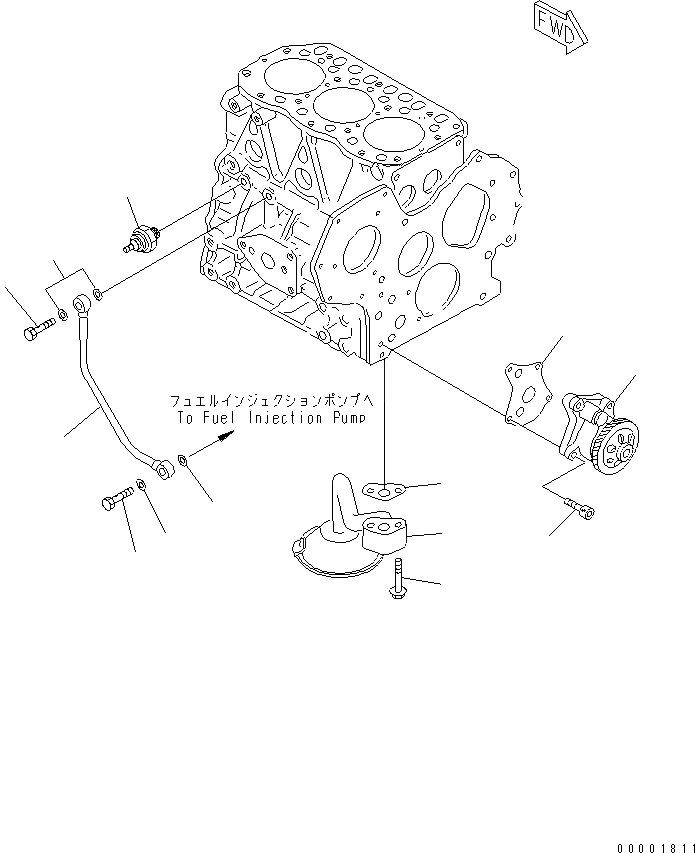 FWD

フュエルインジェクションポンプへ
To Fuel Injection Pump

00001811