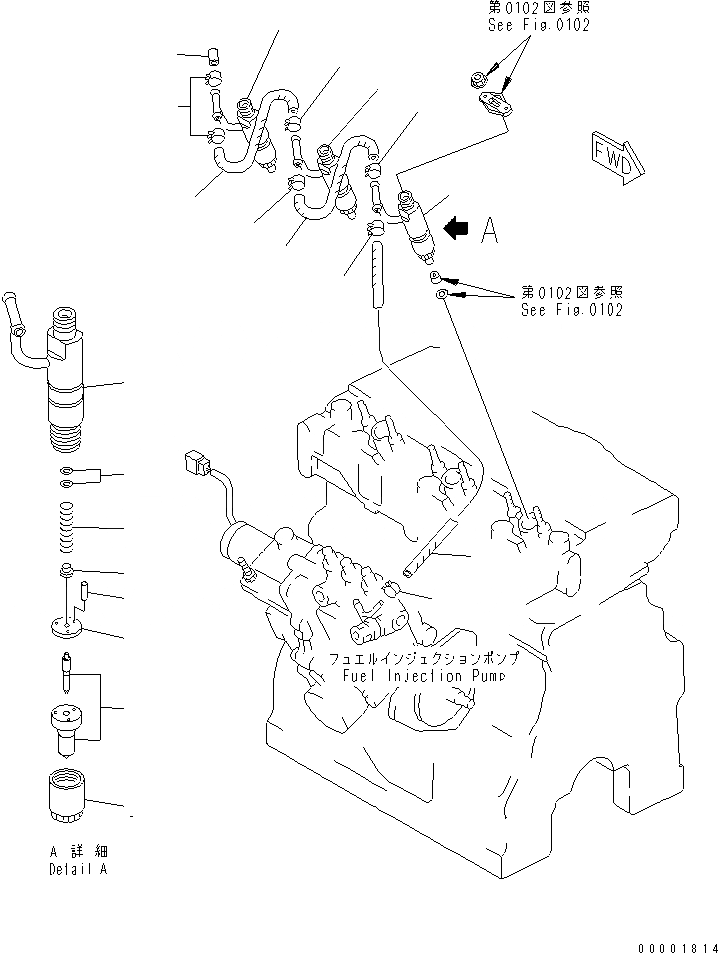 第0102図参照
See Fig.0102

FWD

A

第0102図参照
See Fig.0102

フュエルインジェクションポンプ
Fuel Injection Pump

A 詳細
Detail A

00001814