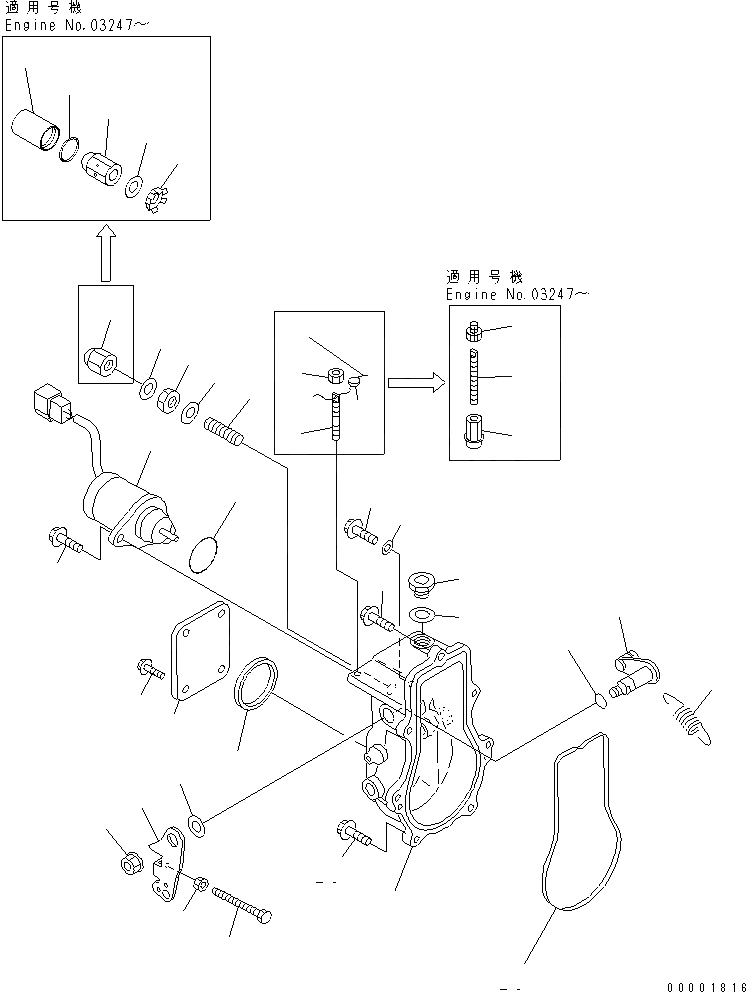 適用号機
Engine No.03247～

適用号機
Engine No.03247～

00001816