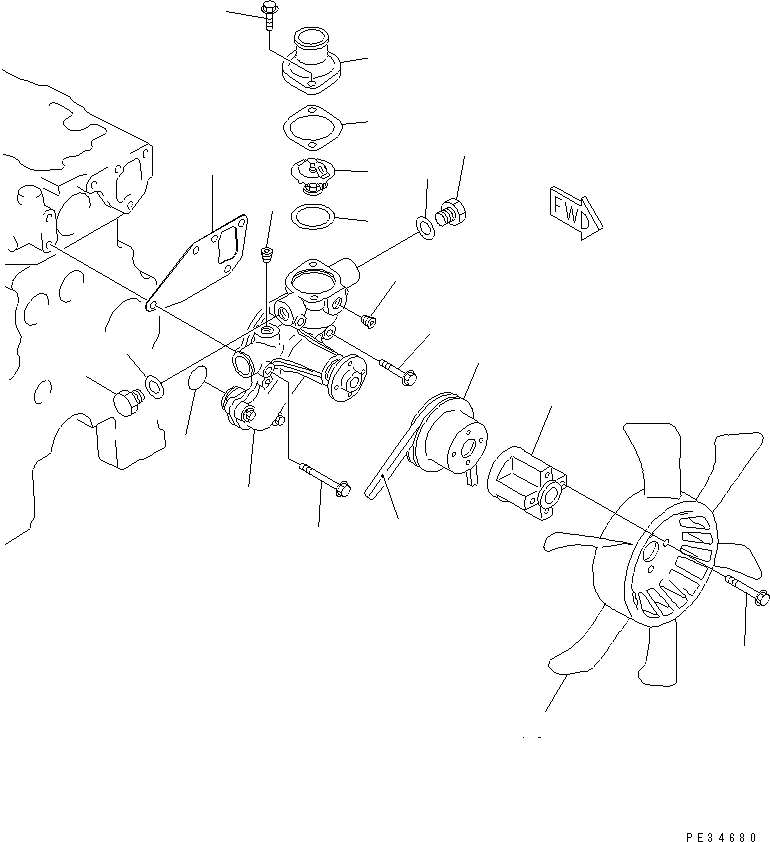 FWD

PE34680