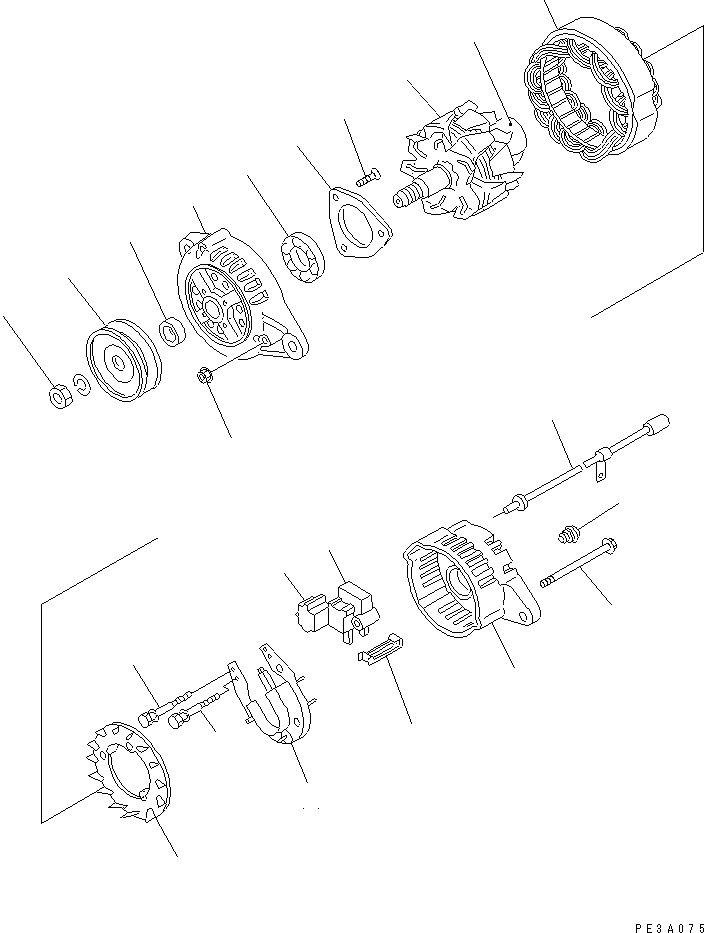 PE3A075