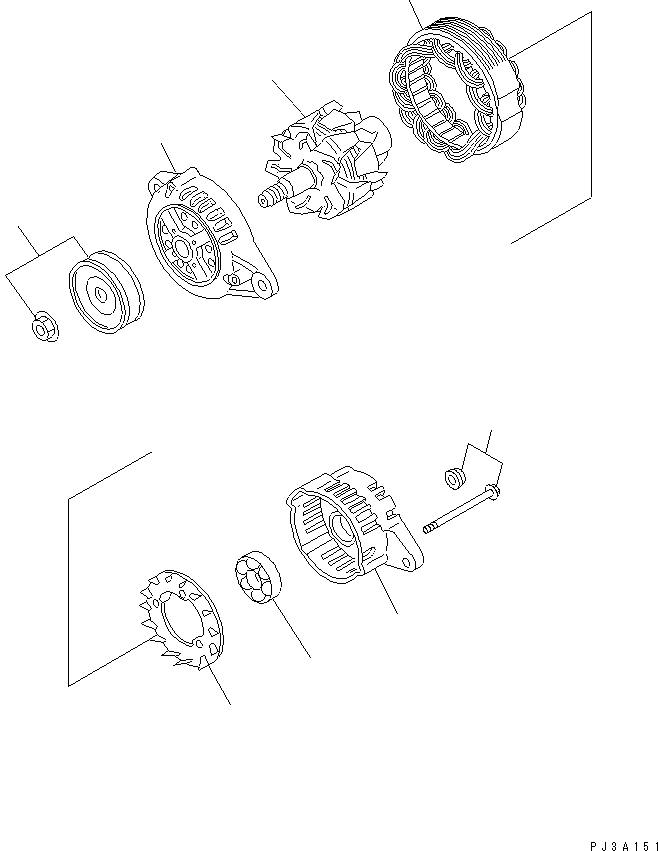 PJ3A151