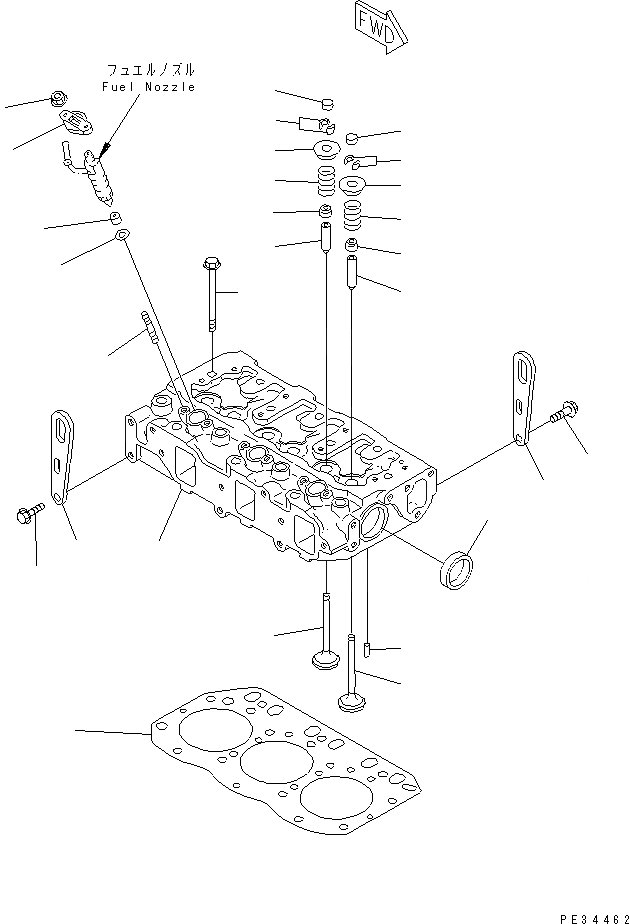 FWD

フュエルノズル
Fuel Nozzle

PE34462