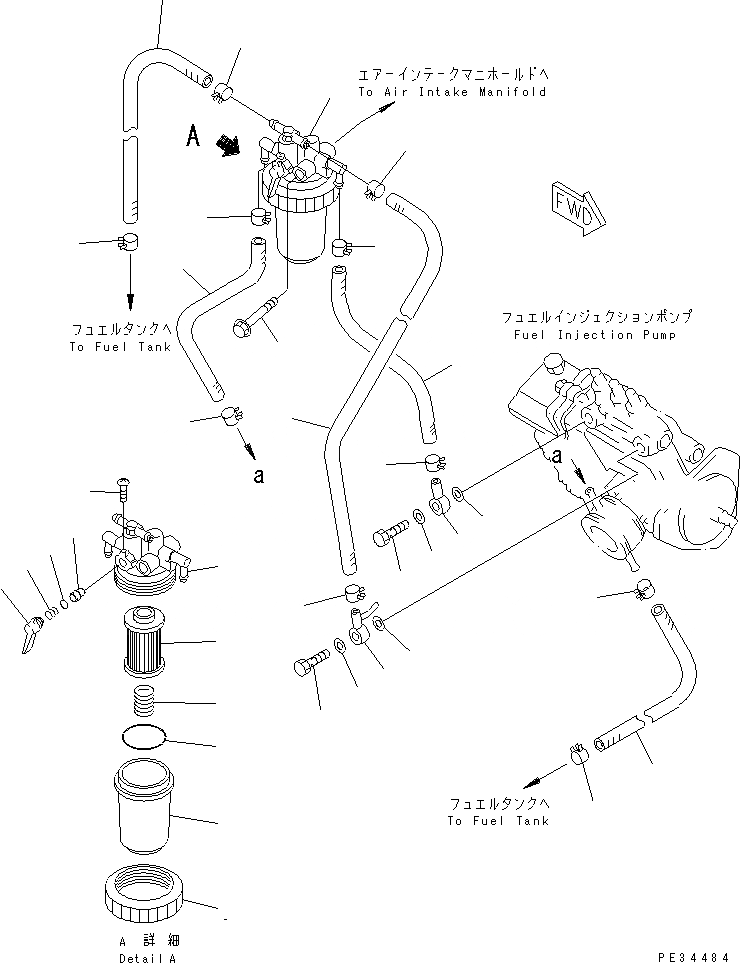 エアーインテークマニホールドへ
To Air Intake Manifold

A

FWD

フュエルタンクへ
To Fuel Tank

フュエルインジェクションポンプ
Fuel Injection Pump

a

a

フュエルタンクへ
To Fuel Tank

A 詳細
Detail A

PE34484