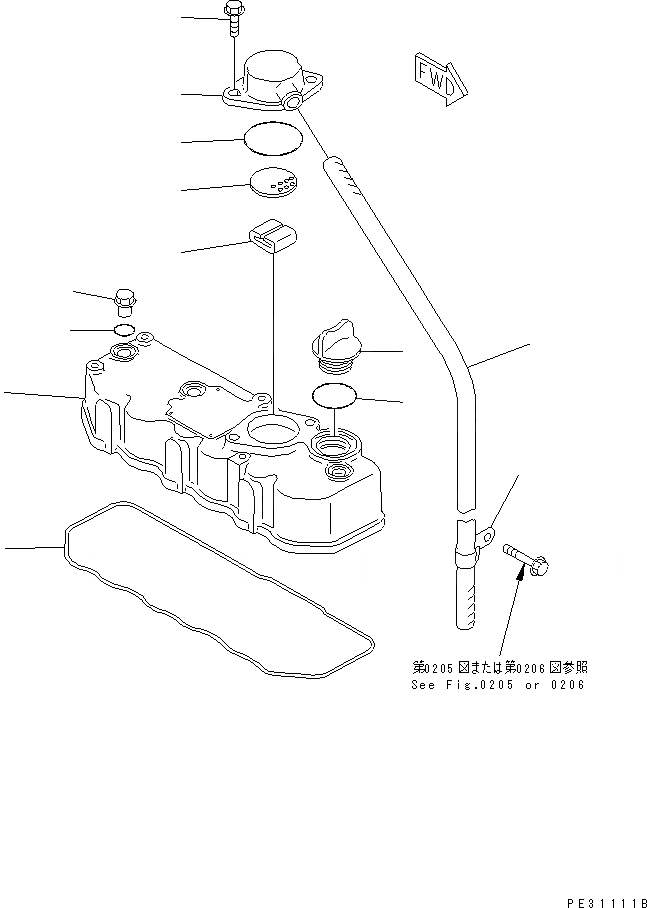 FWD

第0205図または第0206図参照
See Fig.0205 or 0206

PE31111B