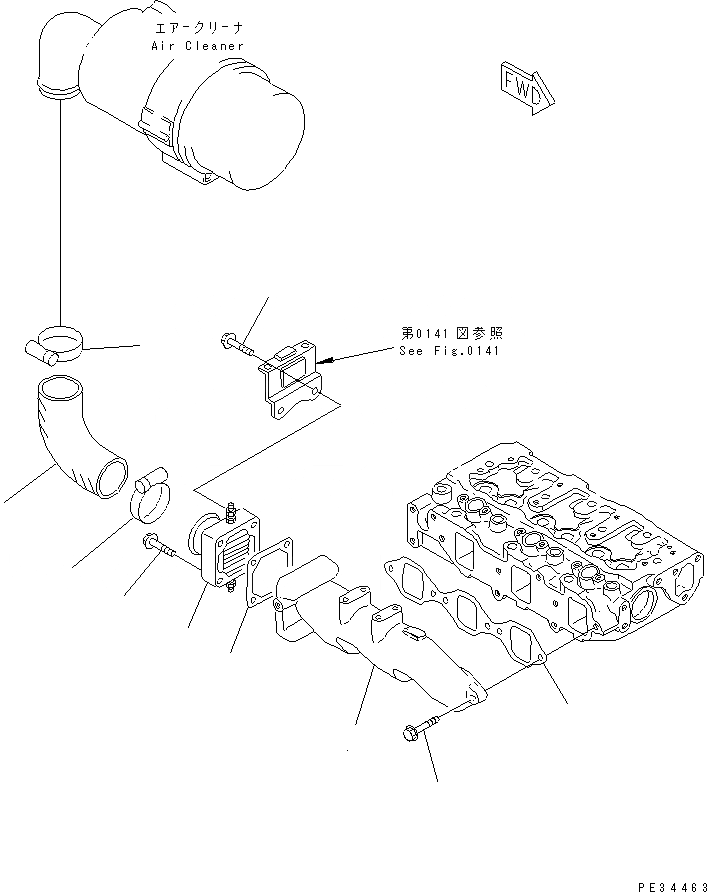 エアークリーナ
Air Cleaner

FWD

第0141図参照
See Fig.0141

PE34463