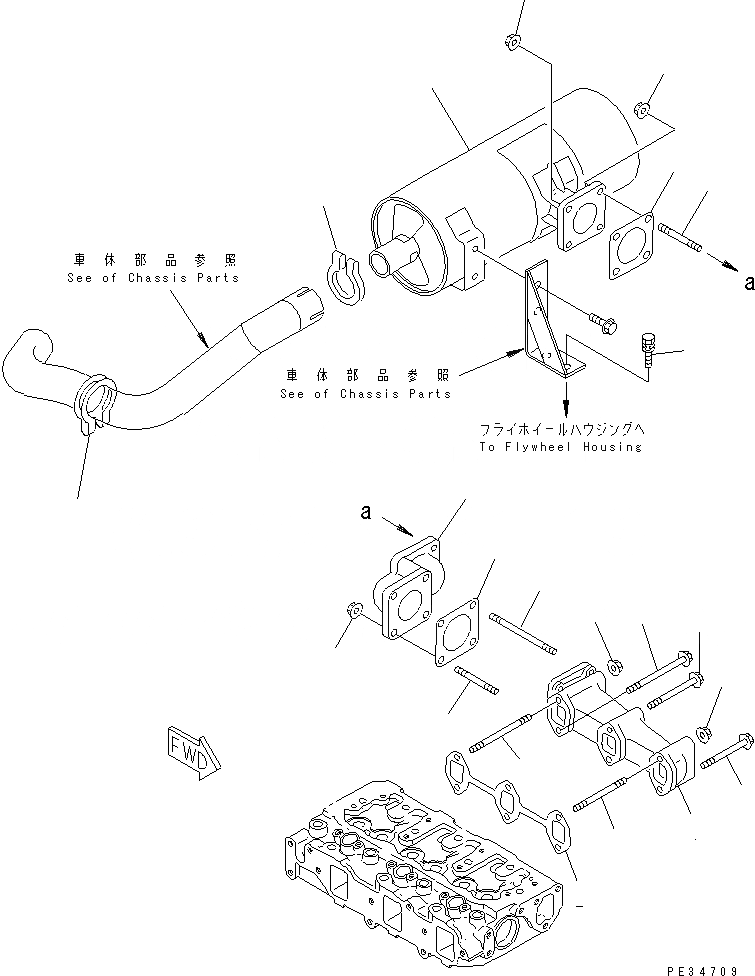 車体部品参照
See of Chassis Parts

a

車体部品参照
See of Chassis Parts

フライホイールハウジングへ
To Flywheel Housing

a

FWD

PE34709