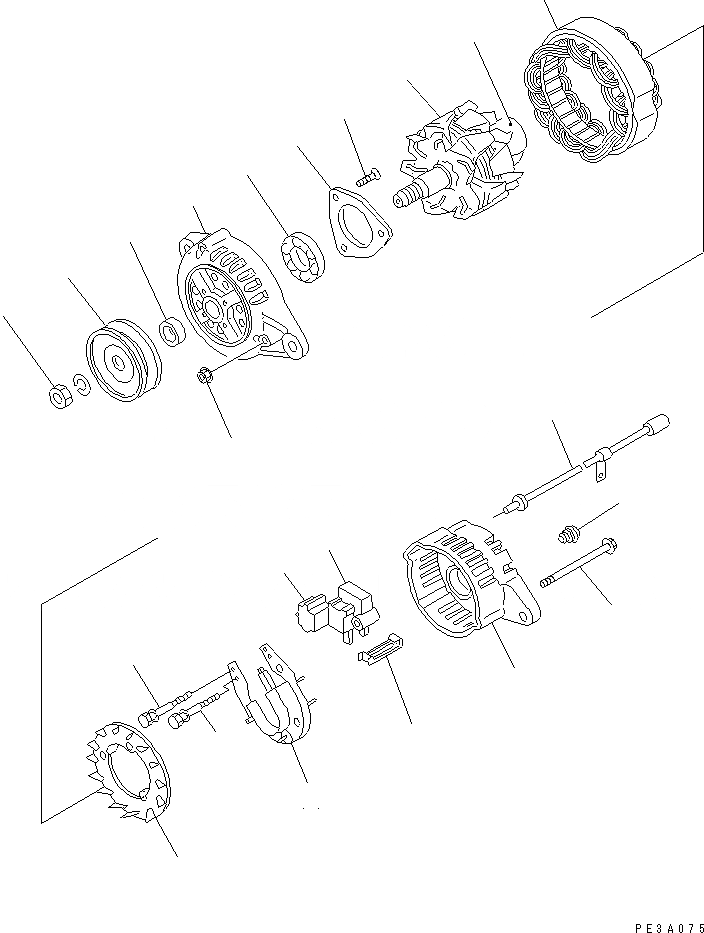 PE3A075