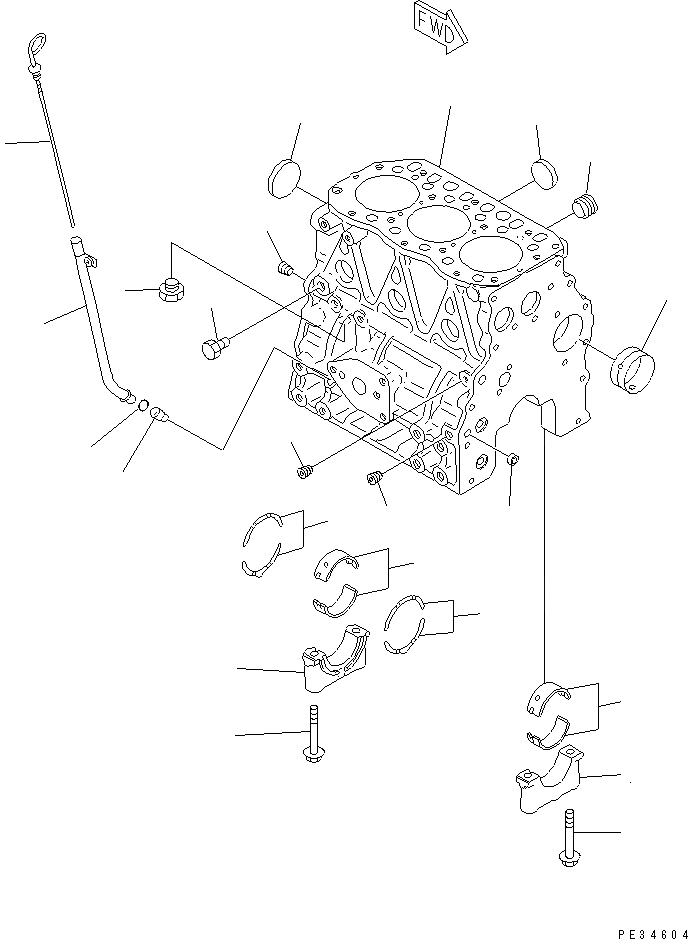 FWD

PE34604