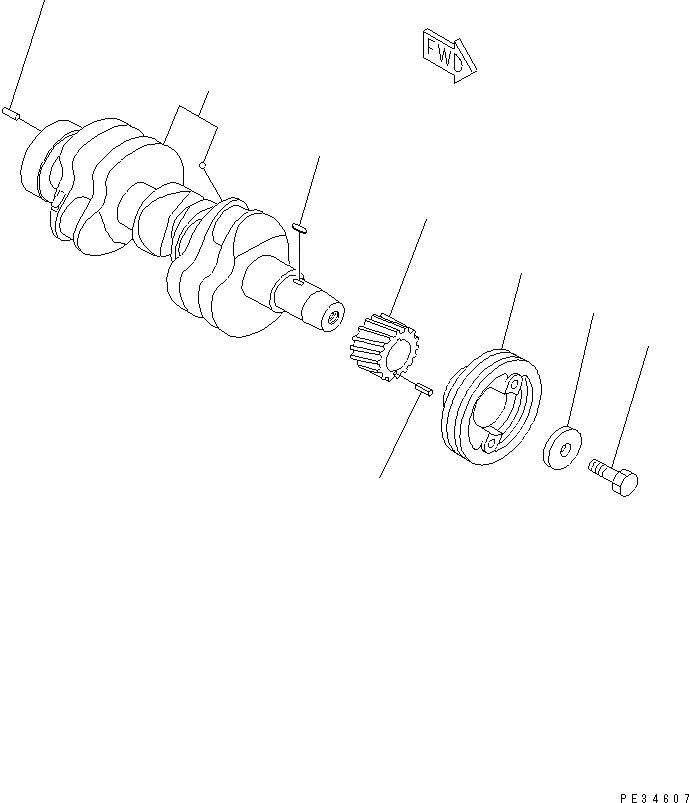 FWD

PE34607