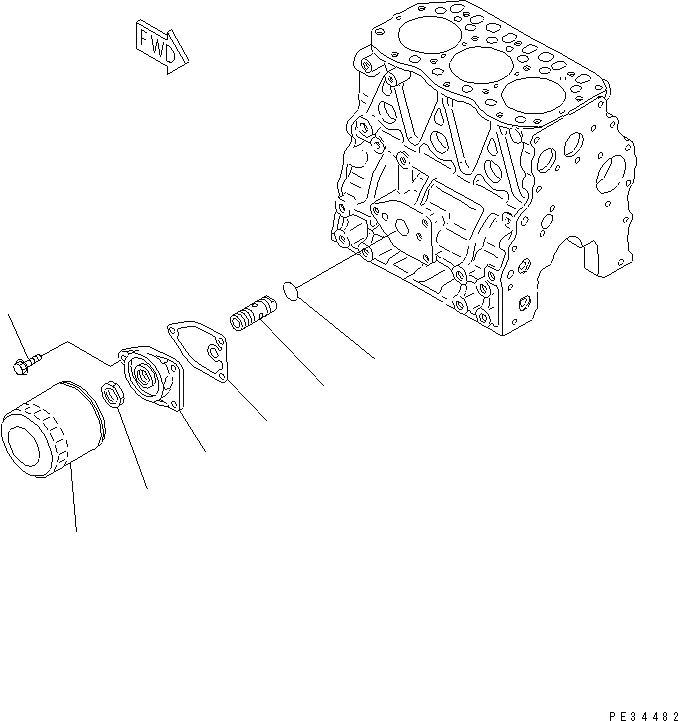 FWD

PE34482