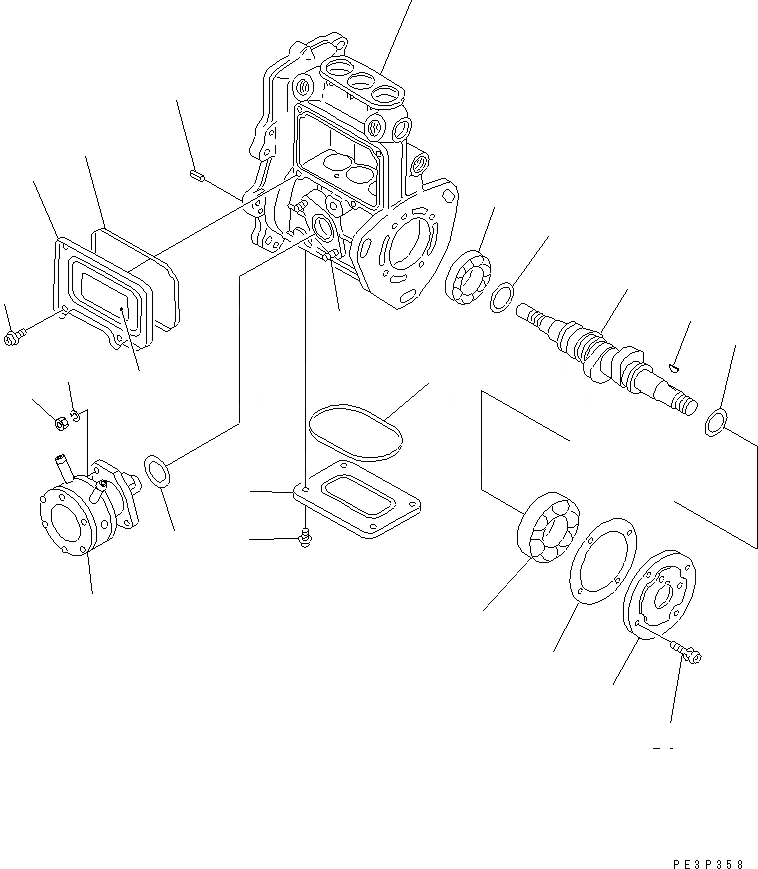 PE3P358