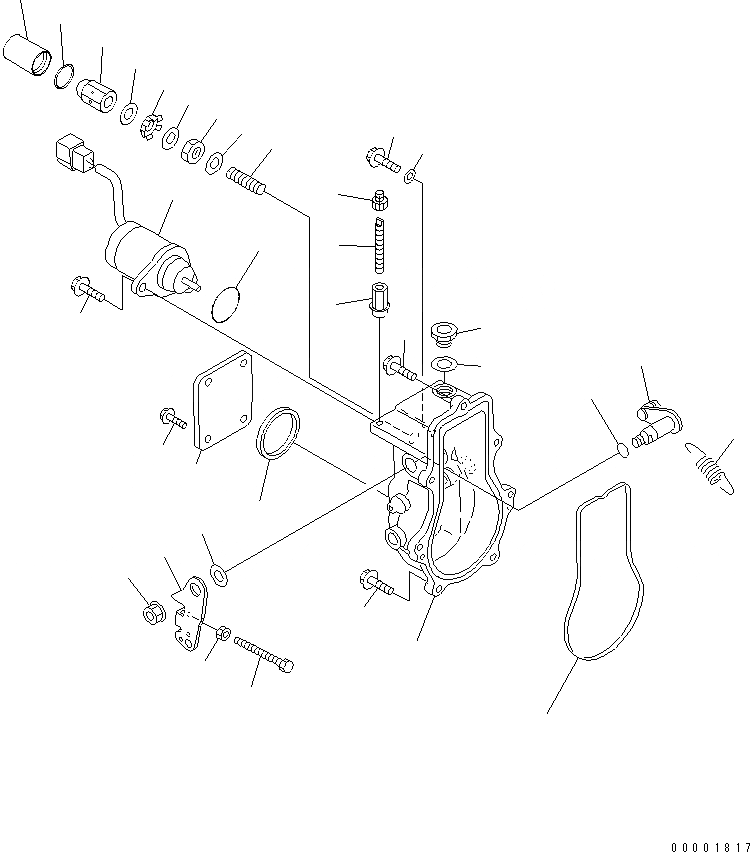 00001817